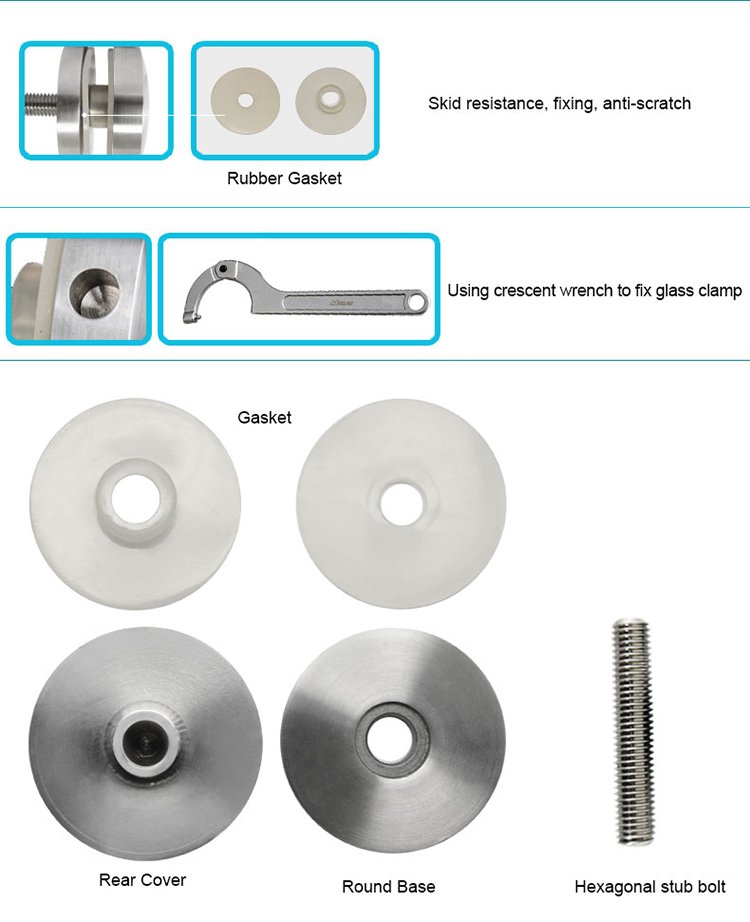 Rubber Gasket

Skid resistance, fixing, anti-scratch

Using crescent wrench to fix glass clamp

Gasket

Rear Cover

Round Base

Hexagonal stub bolt